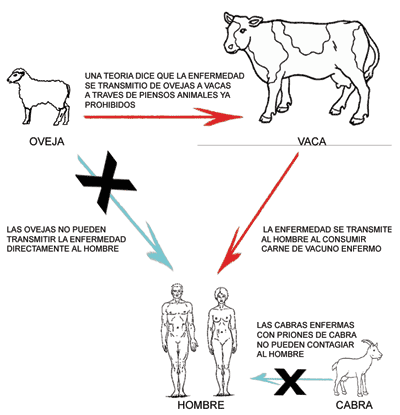 UNA TEORIA DICE QUE LA ENFERMEDAD SE TRANSMITIO DE OVEJAS A VACAS A TRAVES DE PIENSOS ANIMALES YA PROHIBIDOS

OVEJA

VACA

LAS OVEJAS NO PUEDEN TRANSMITIR LA ENFERMEDAD DIRECTAMENTE AL HOMBRE

LA ENFERMEDAD SE TRANSMITE AL HOMBRE AL CONSUMIR CARNE DE VACUNO ENFERMO

LAS CABRAS ENFERMAS CON PRIONES DE CABRA NO PUEDEN CONTAGIAR AL HOMBRE

HOMBRE

CABRA